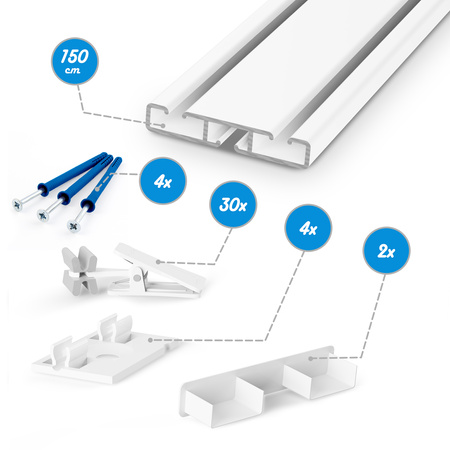 150 cm

4x

30x

4x

2x